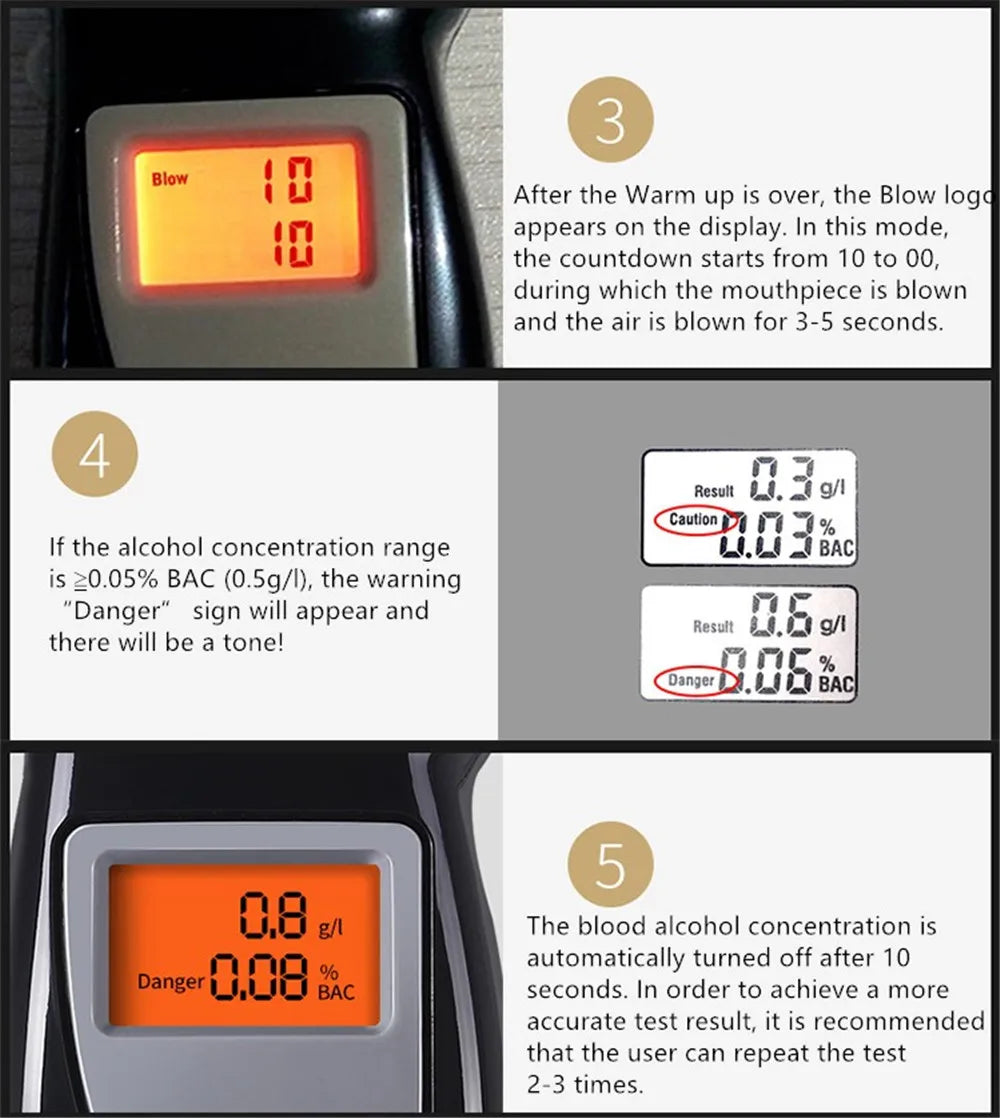 Blow 10
10

3

After the Warm up is over, the Blow logo appears on the display. In this mode, the countdown starts from 10 to 00, during which the mouthpiece is blown and the air is blown for 3-5 seconds.

4

If the alcohol concentration range is ≧0.05% BAC (0.5g/l), the warning "Danger" sign will appear and there will be a tone!

Result 0.3 g/l
Caution 0.03 % BAC

Result 0.6 g/l
Danger 0.06 % BAC

0.8 g/l
Danger 0.08 % BAC

5

The blood alcohol concentration is automatically turned off after 10 seconds. In order to achieve a more accurate test result, it is recommended that the user can repeat the test 2-3 times.